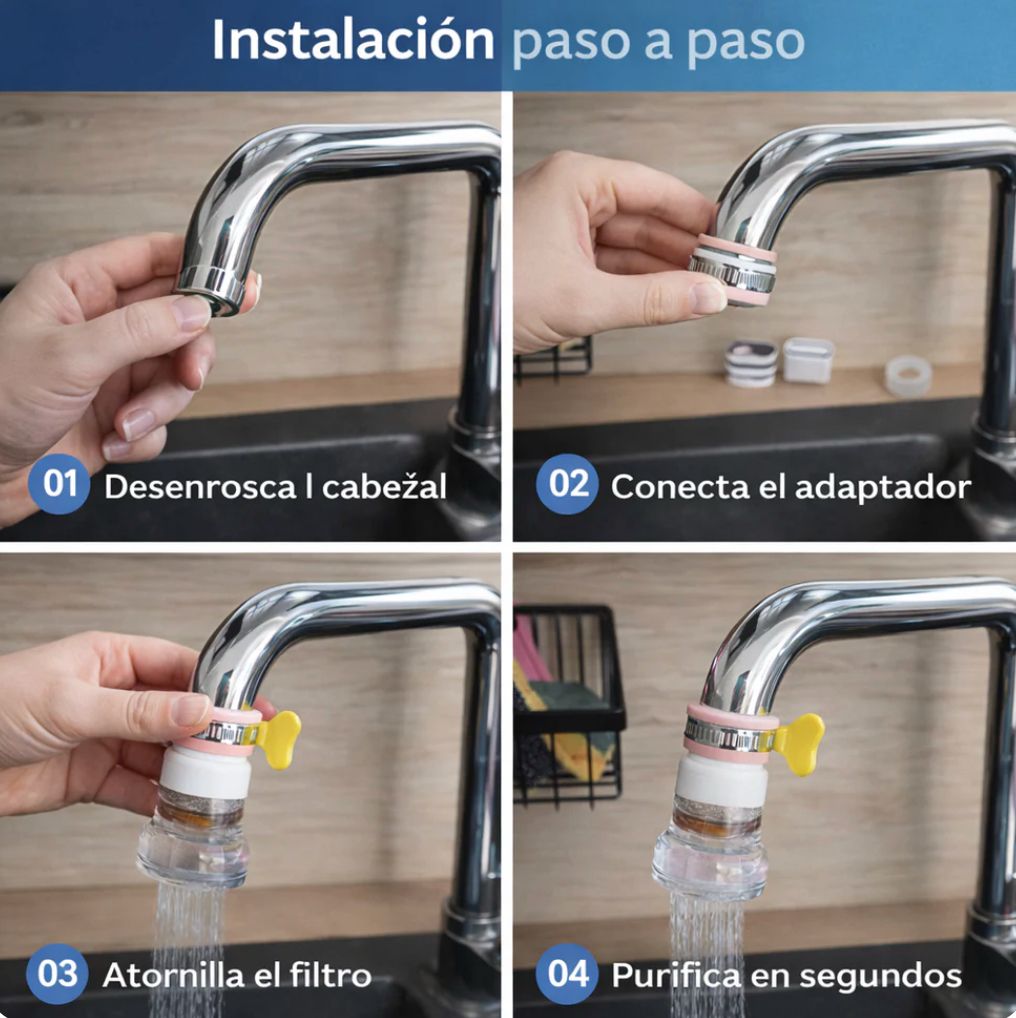 Instalación paso a paso

01 Desenrosca l cabežal

02 Conecta el adaptador

03 Atornilla el filtro

04 Purifica en segundos