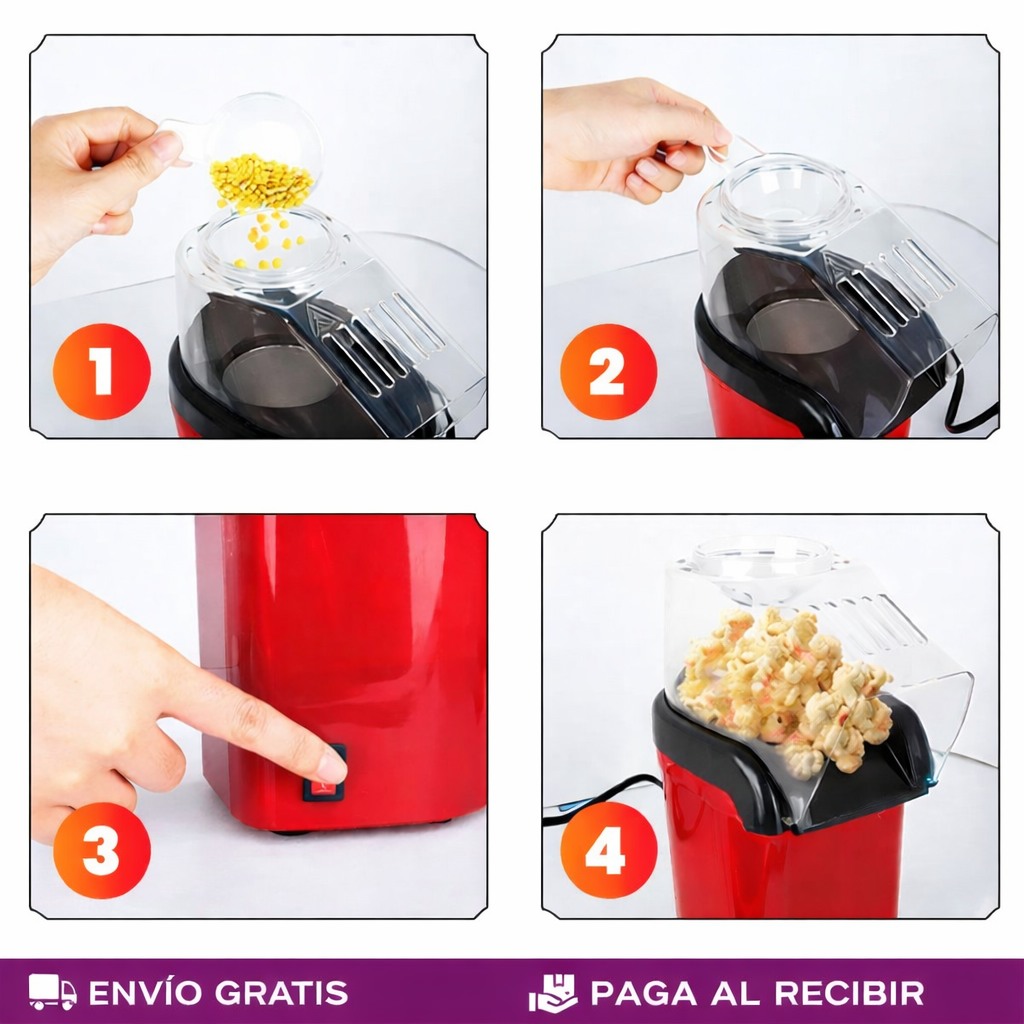 1

2

3

4

ENVÍO GRATIS

PAGA AL RECIBIR