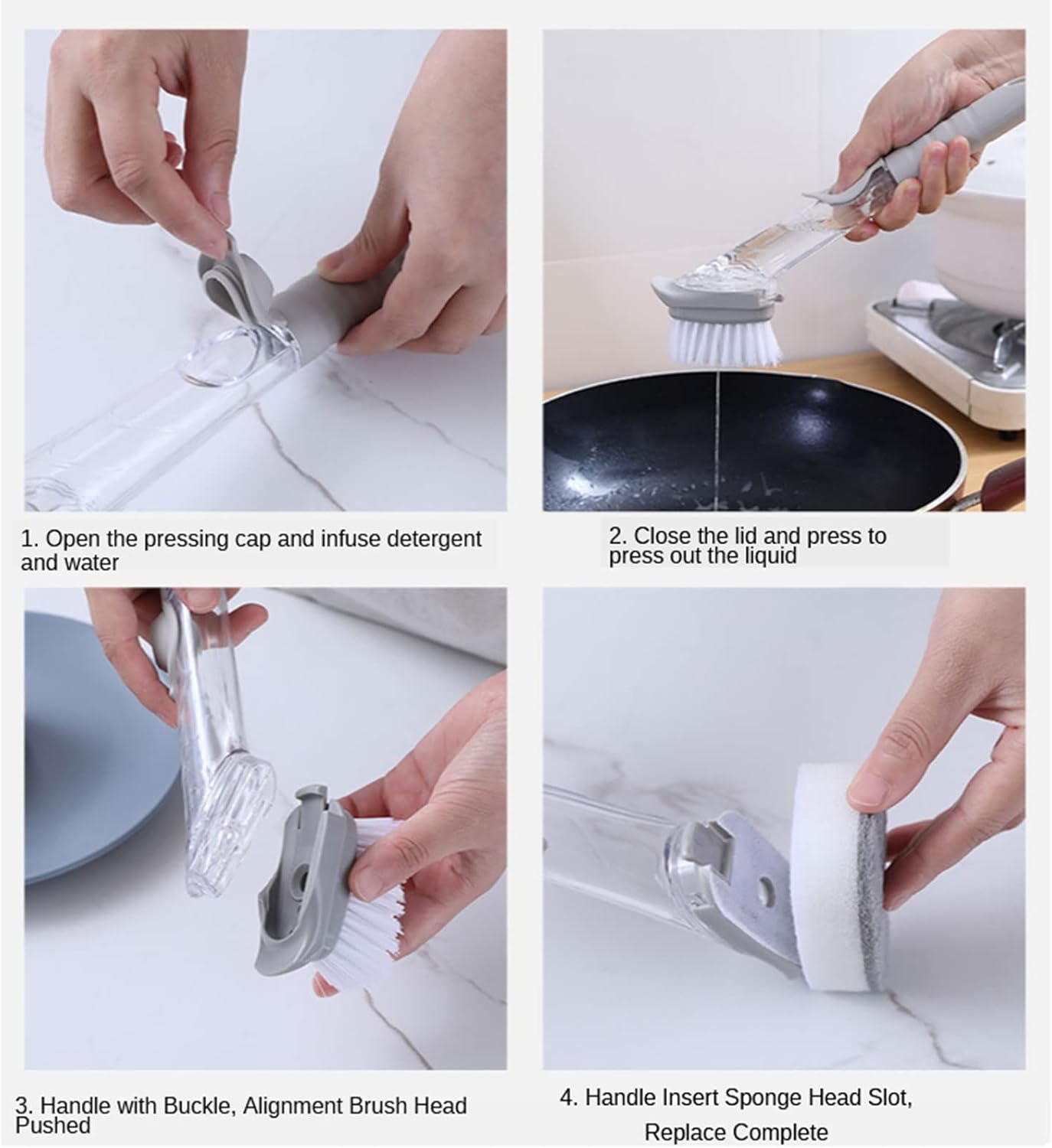 1. Open the pressing cap and infuse detergent and water

2. Close the lid and press to press out the liquid

3. Handle with Buckle, Alignment Brush Head Pushed

4. Handle Insert Sponge Head Slot, Replace Complete